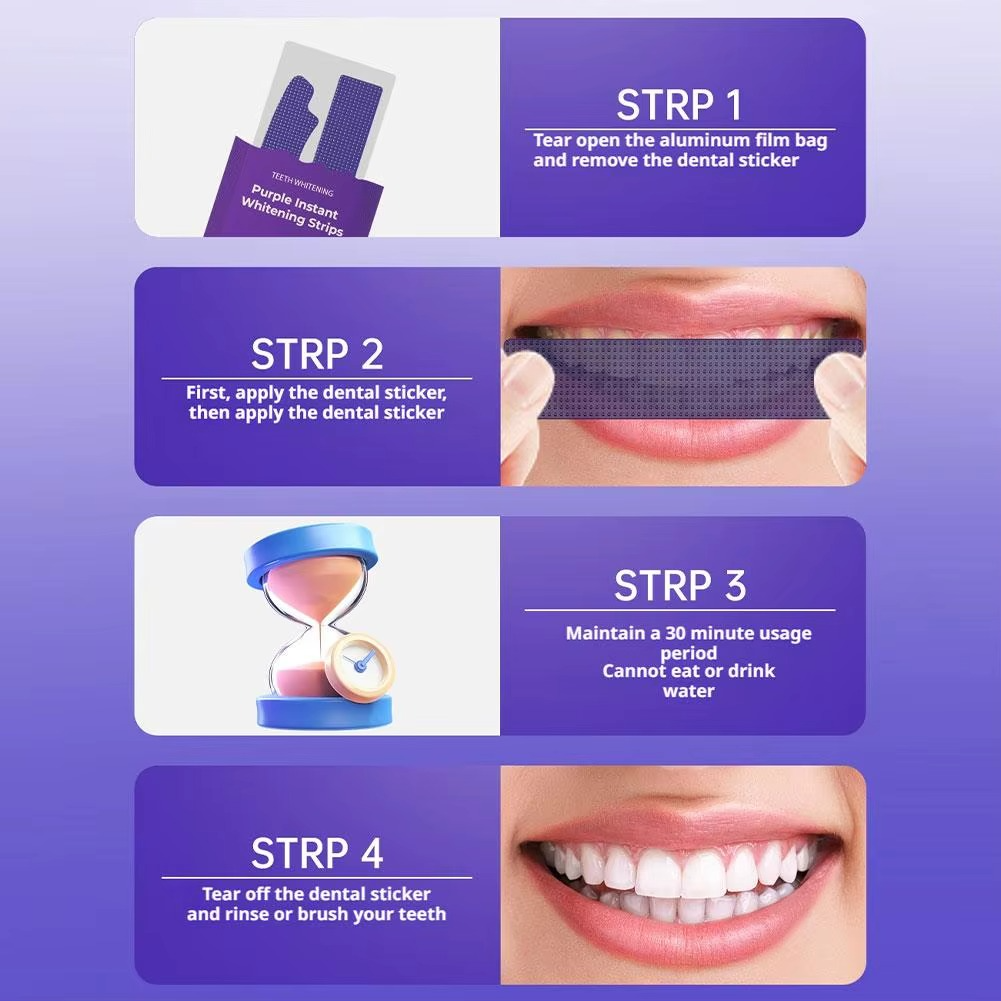 TEETH WHITENING
Purple Instant Whitening Strips

STRP 1
Tear open the aluminum film bag and remove the dental sticker

STRP 2
First, apply the dental sticker, then apply the dental sticker

STRP 3
Maintain a 30 minute usage period
Cannot eat or drink water

STRP 4
Tear off the dental sticker and rinse or brush your teeth